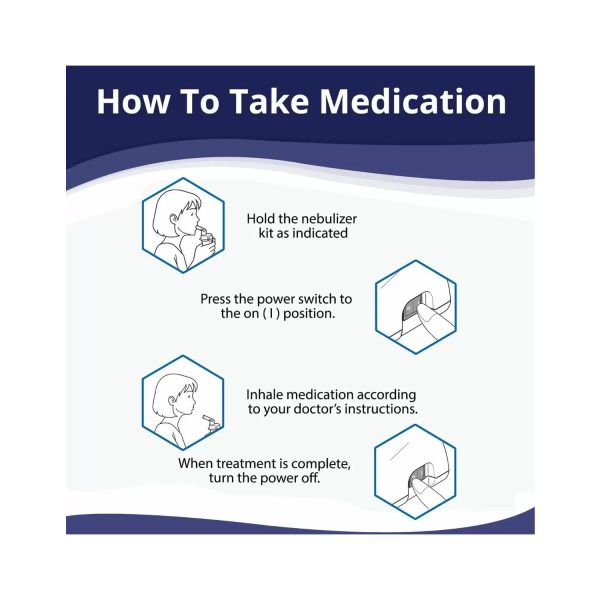 How To Take Medication

Hold the nebulizer kit as indicated

Press the power switch to the on ( I ) position.

Inhale medication according to your doctor's instructions.

When treatment is complete, turn the power off.