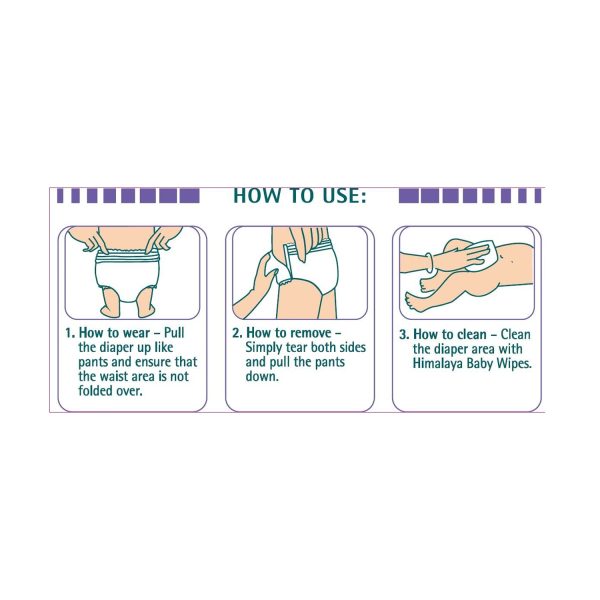 HOW TO USE:

1. How to wear – Pull the diaper up like pants and ensure that the waist area is not folded over.

2. How to remove – Simply tear both sides and pull the pants down.

3. How to clean – Clean the diaper area with Himalaya Baby Wipes.