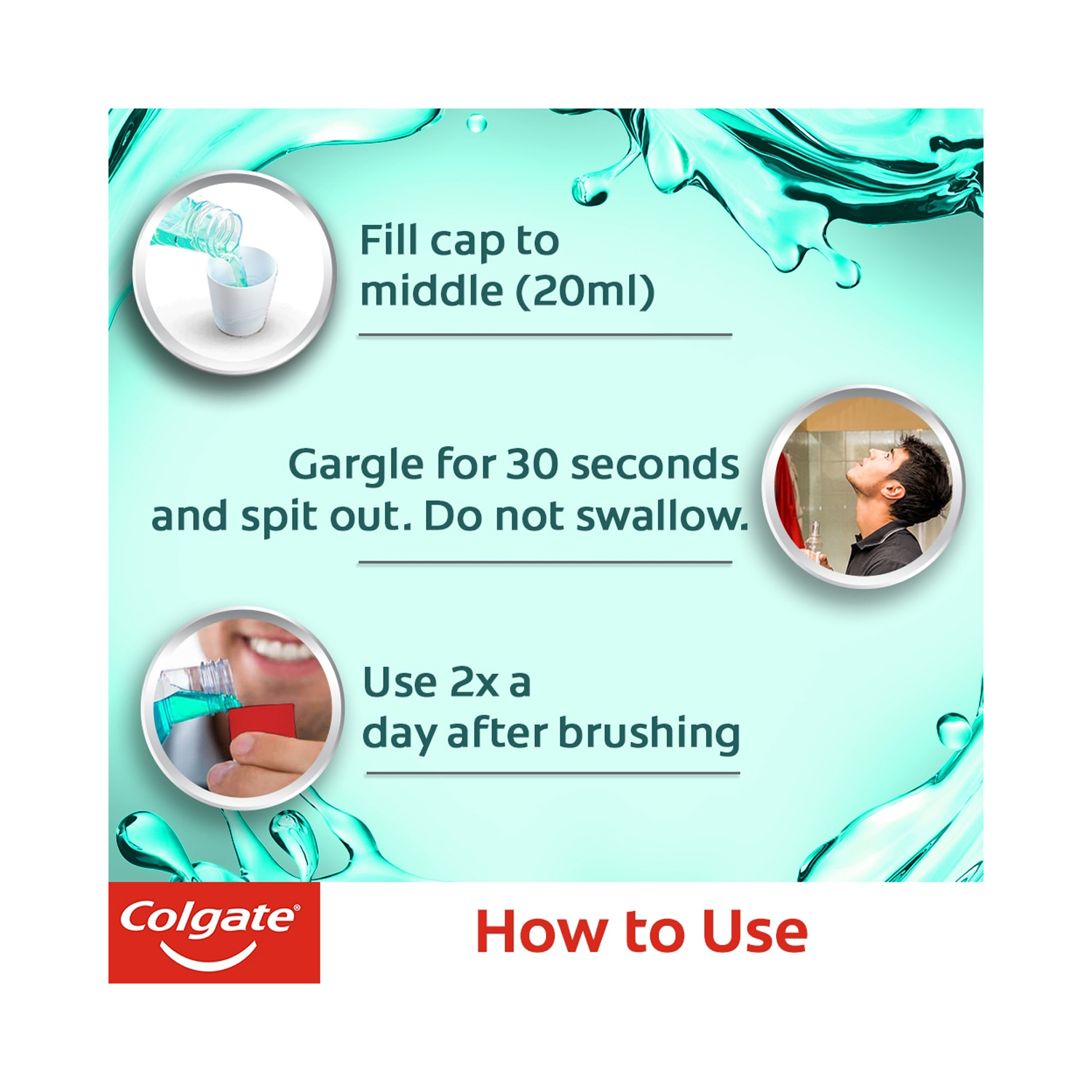 Fill cap to middle (20ml)

Gargle for 30 seconds and spit out. Do not swallow.

Use 2x a day after brushing

Colgate®

How to Use