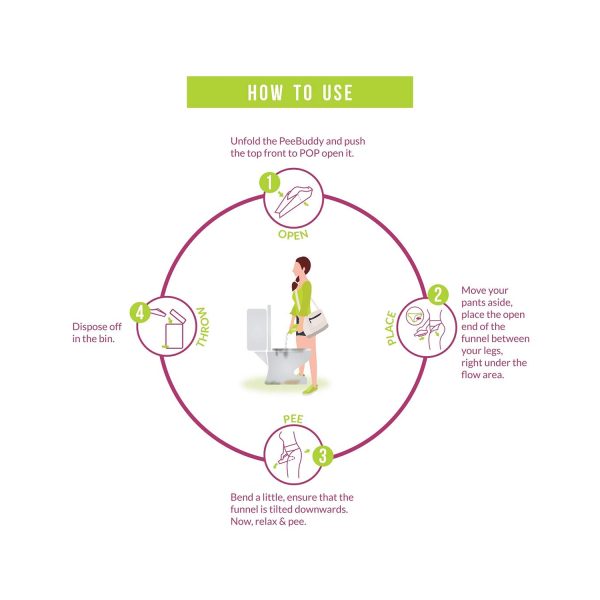 HOW TO USE

Unfold the PeeBuddy and push the top front to POP open it.

1

OPEN

2

PLACE

Move your pants aside, place the open end of the funnel between your legs, right under the flow area.

PEE

3

Bend a little, ensure that the funnel is tilted downwards. Now, relax & pee.

4

THROW

Dispose off in the bin.