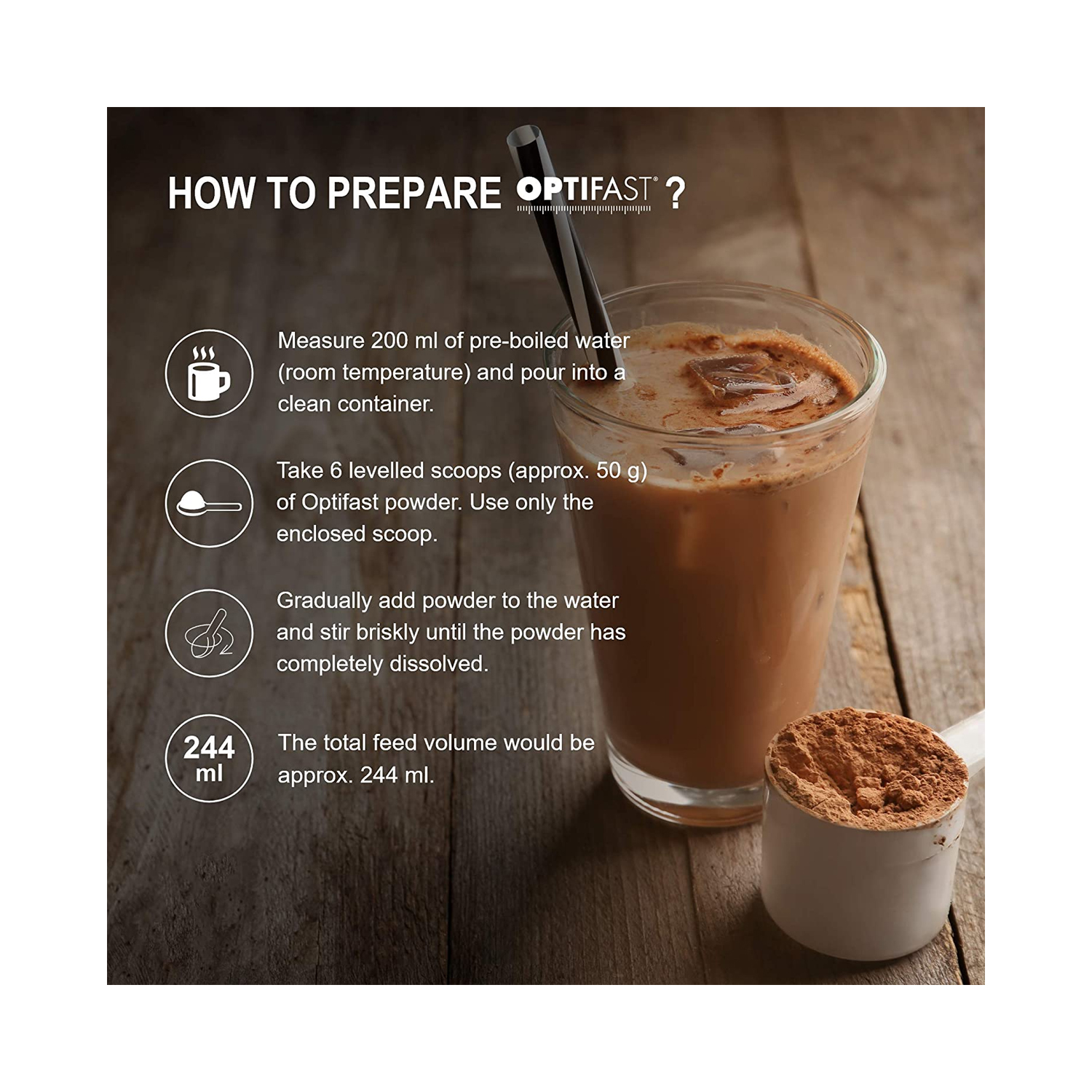 HOW TO PREPARE OPTIFAST® ?

Measure 200 ml of pre-boiled water (room temperature) and pour into a clean container.

Take 6 levelled scoops (approx. 50 g) of Optifast powder. Use only the enclosed scoop.

Gradually add powder to the water and stir briskly until the powder has completely dissolved.

244 ml

The total feed volume would be approx. 244 ml.