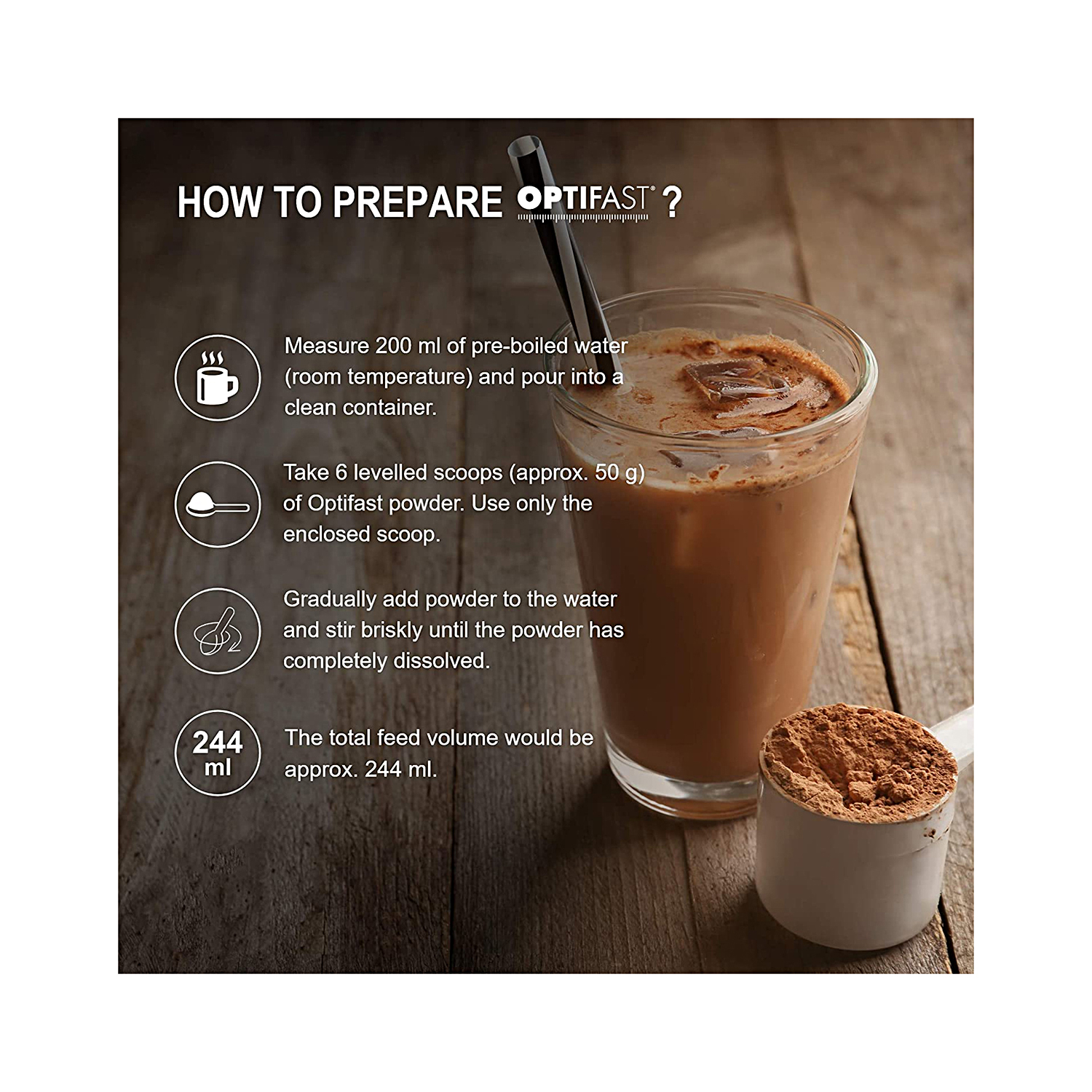 HOW TO PREPARE OPTIFAST® ?

Measure 200 ml of pre-boiled water (room temperature) and pour into a clean container.

Take 6 levelled scoops (approx. 50 g) of Optifast powder. Use only the enclosed scoop.

Gradually add powder to the water and stir briskly until the powder has completely dissolved.

244 ml

The total feed volume would be approx. 244 ml.