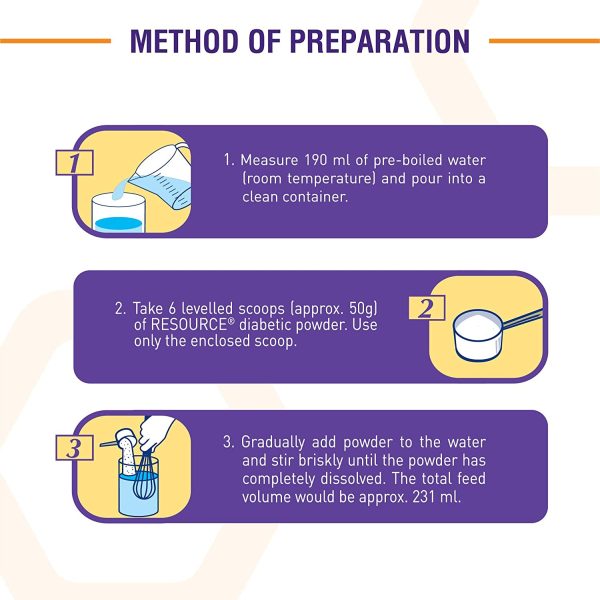 METHOD OF PREPARATION

1

1. Measure 190 ml of pre-boiled water (room temperature) and pour into a clean container.

2. Take 6 levelled scoops (approx. 50g) of RESOURCE® diabetic powder. Use only the enclosed scoop.

2

3

3. Gradually add powder to the water and stir briskly until the powder has completely dissolved. The total feed volume would be approx. 231 ml.