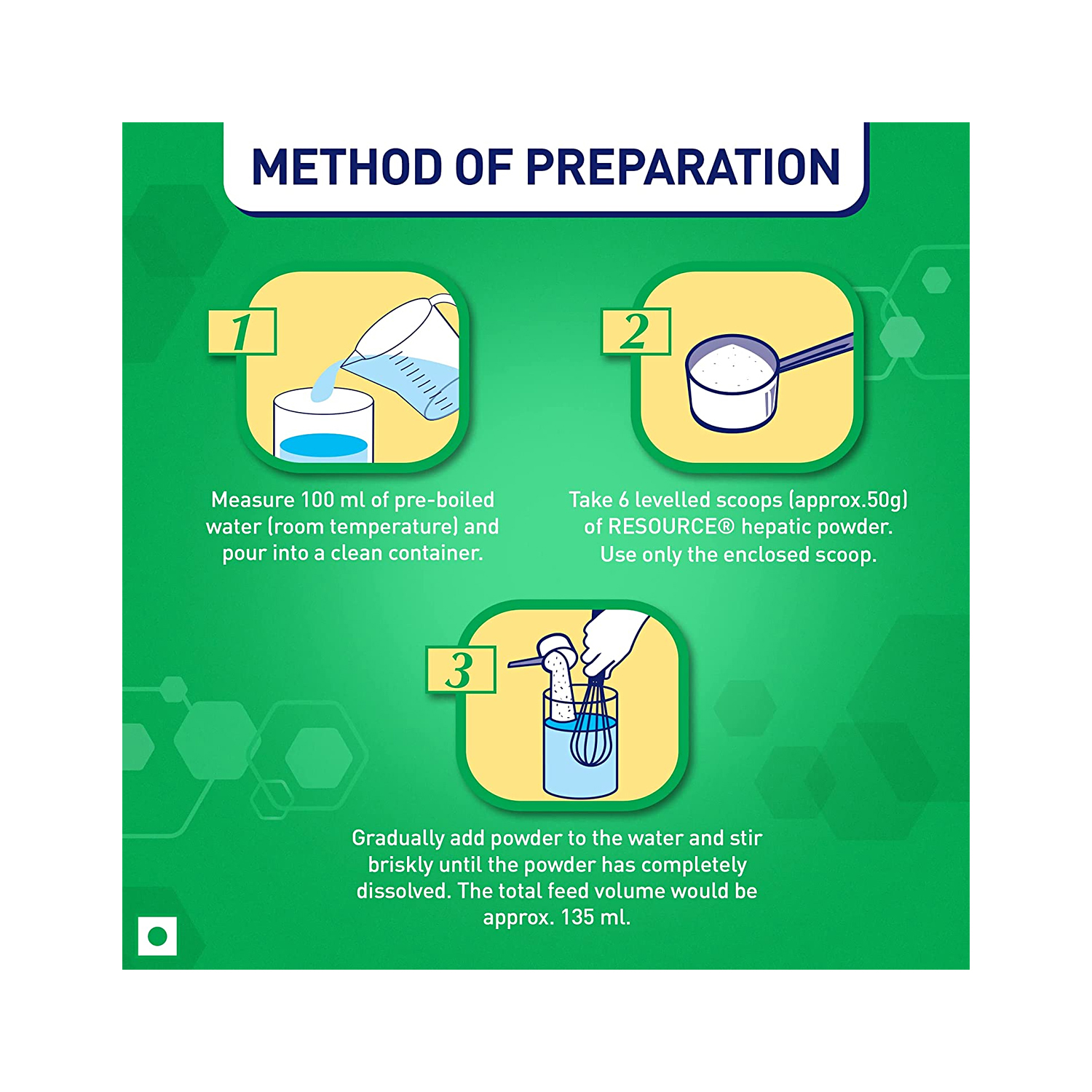 METHOD OF PREPARATION

1

Measure 100 ml of pre-boiled water (room temperature) and pour into a clean container.

2

Take 6 levelled scoops (approx.50g) of RESOURCE® hepatic powder. Use only the enclosed scoop.

3

Gradually add powder to the water and stir briskly until the powder has completely dissolved. The total feed volume would be approx. 135 ml.