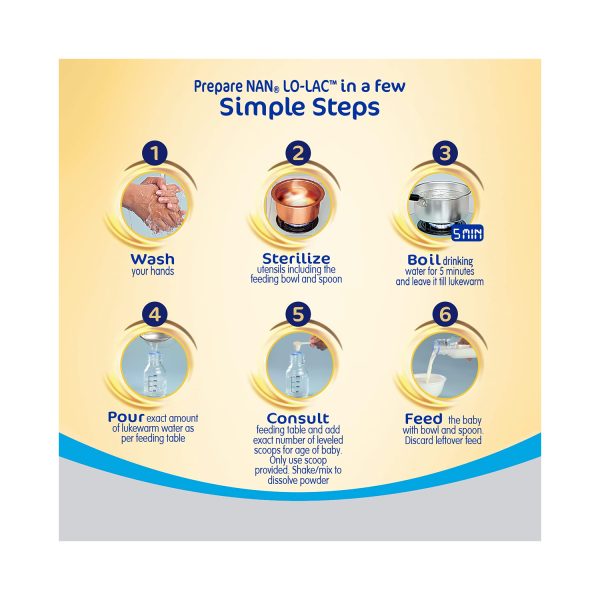 Prepare NAN® LO-LAC™ in a few
Simple Steps

1

Wash your hands

2

Sterilize utensils including the feeding bowl and spoon

3

5 MIN

Boil drinking water for 5 minutes and leave it till lukewarm

4

Pour exact amount of lukewarm water as per feeding table

5

Consult feeding table and add exact number of leveled scoops for age of baby. Only use scoop provided. Shake/mix to dissolve powder

6

Feed the baby with bowl and spoon. Discard leftover feed