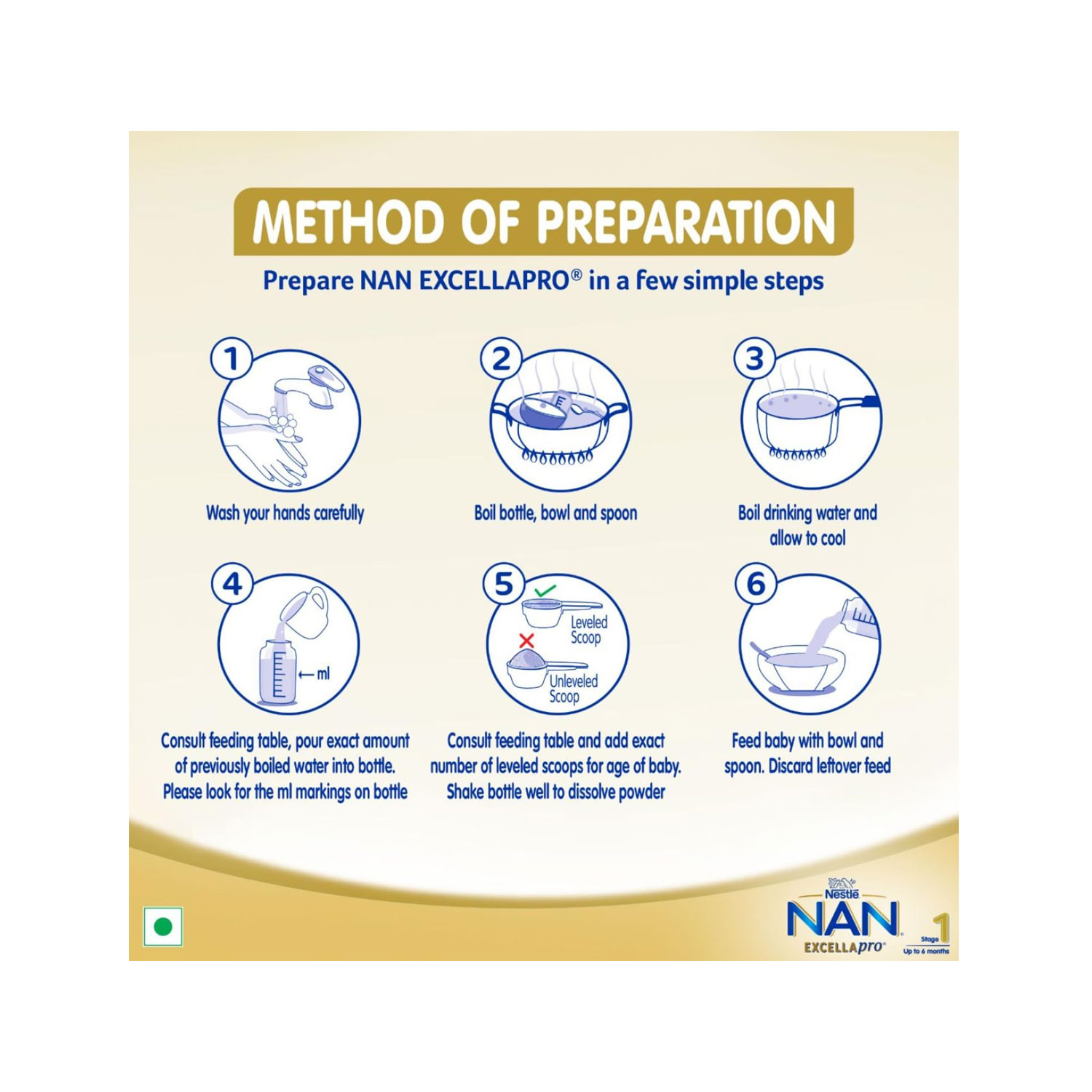 METHOD OF PREPARATION

Prepare NAN EXCELLAPRO® in a few simple steps

1
Wash your hands carefully

2
Boil bottle, bowl and spoon

3
Boil drinking water and allow to cool

4
← ml
Consult feeding table, pour exact amount of previously boiled water into bottle. Please look for the ml markings on bottle

5
Leveled Scoop
Unleveled Scoop
Consult feeding table and add exact number of leveled scoops for age of baby. Shake bottle well to dissolve powder

6
Feed baby with bowl and spoon. Discard leftover feed

Nestlé
NAN
EXCELLApro®
Stage 1
Up to 6 months