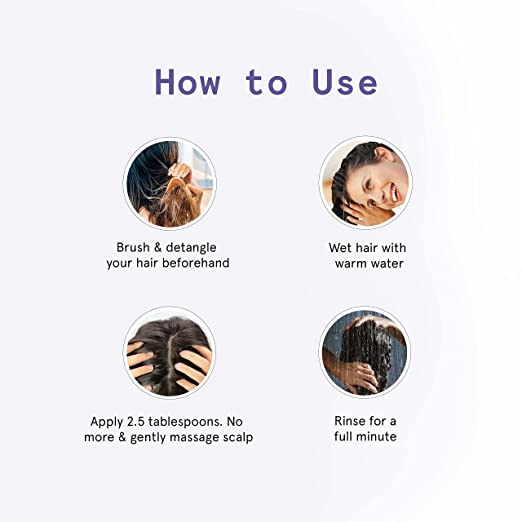 How to Use

Brush & detangle your hair beforehand

Wet hair with warm water

Apply 2.5 tablespoons. No more & gently massage scalp

Rinse for a full minute