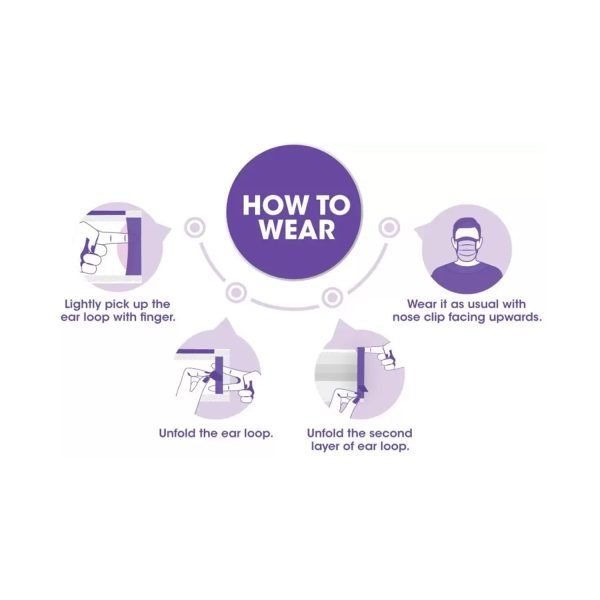 HOW TO WEAR

Lightly pick up the ear loop with finger.

Unfold the ear loop.

Unfold the second layer of ear loop.

Wear it as usual with nose clip facing upwards.