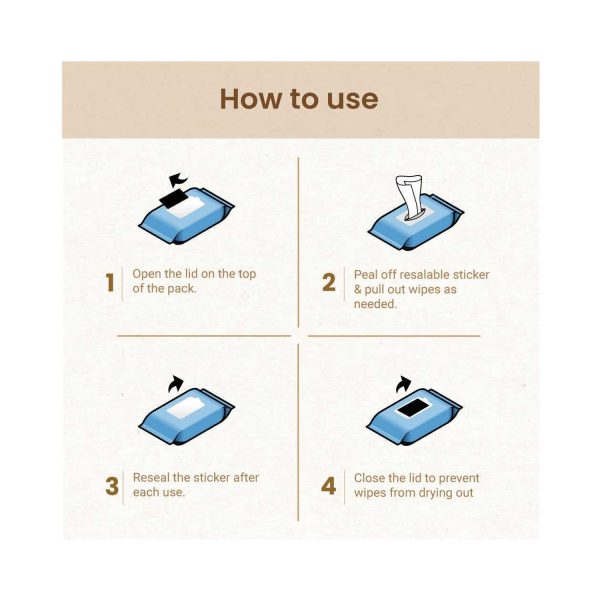 How to use

1 Open the lid on the top of the pack.

2 Peal off resalable sticker & pull out wipes as needed.

3 Reseal the sticker after each use.

4 Close the lid to prevent wipes from drying out