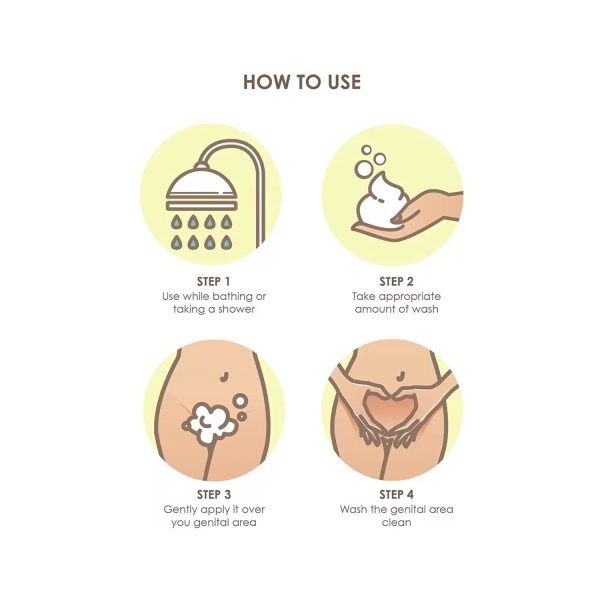 HOW TO USE

STEP 1
Use while bathing or taking a shower

STEP 2
Take appropriate amount of wash

STEP 3
Gently apply it over you genital area

STEP 4
Wash the genital area clean