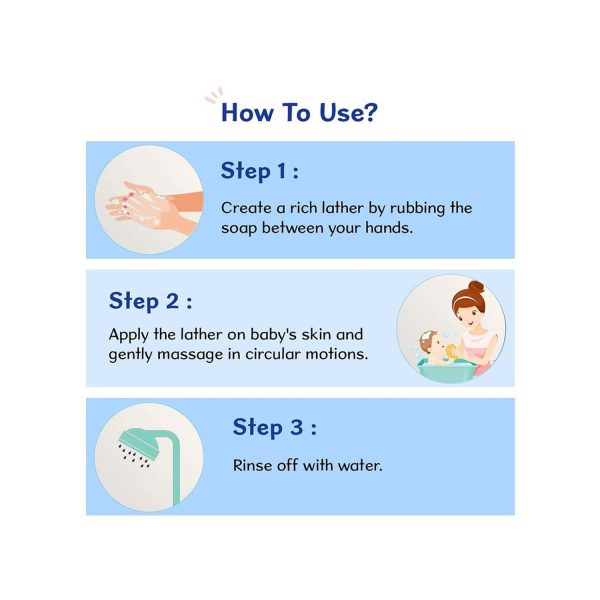 How To Use?

Step 1 :

Create a rich lather by rubbing the soap between your hands.

Step 2 :

Apply the lather on baby's skin and gently massage in circular motions.

Step 3 :

Rinse off with water.