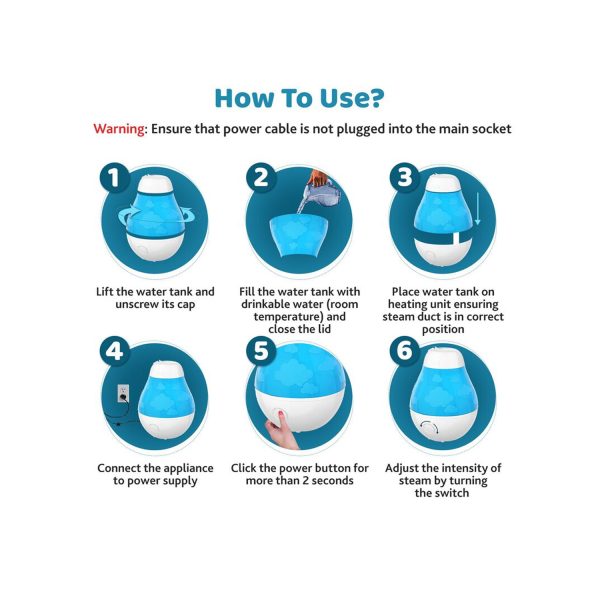 How To Use?

Warning: Ensure that power cable is not plugged into the main socket

1

Lift the water tank and unscrew its cap

2

Fill the water tank with drinkable water (room temperature) and close the lid

3

Place water tank on heating unit ensuring steam duct is in correct position

4

Connect the appliance to power supply

5

Click the power button for more than 2 seconds

6

Adjust the intensity of steam by turning the switch