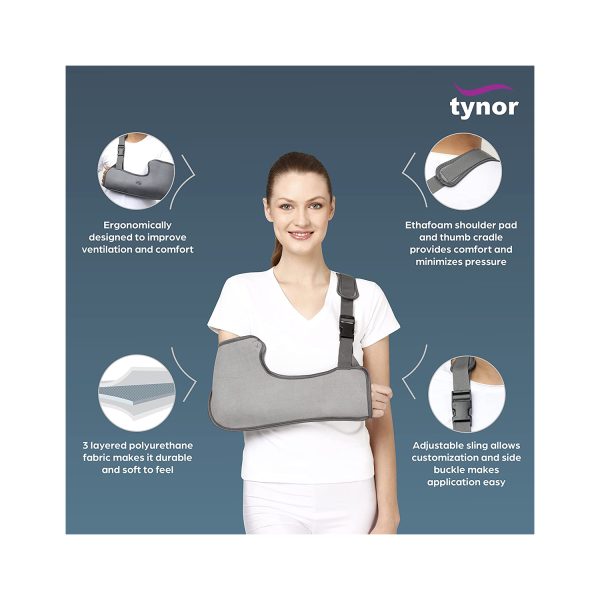 tynor

Ergonomically designed to improve ventilation and comfort

Ethafoam shoulder pad and thumb cradle provides comfort and minimizes pressure

3 layered polyurethane fabric makes it durable and soft to feel

Adjustable sling allows customization and side buckle makes application easy