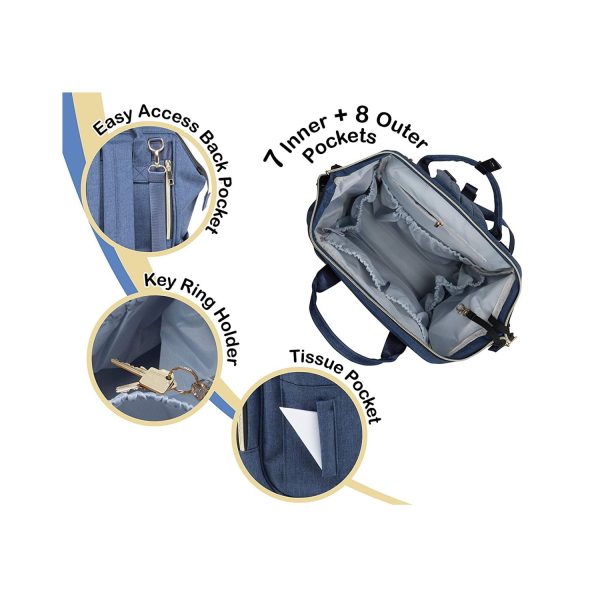 Easy Access Back Pocket

7 Inner + 8 Outer Pockets

Key Ring Holder

Tissue Pocket