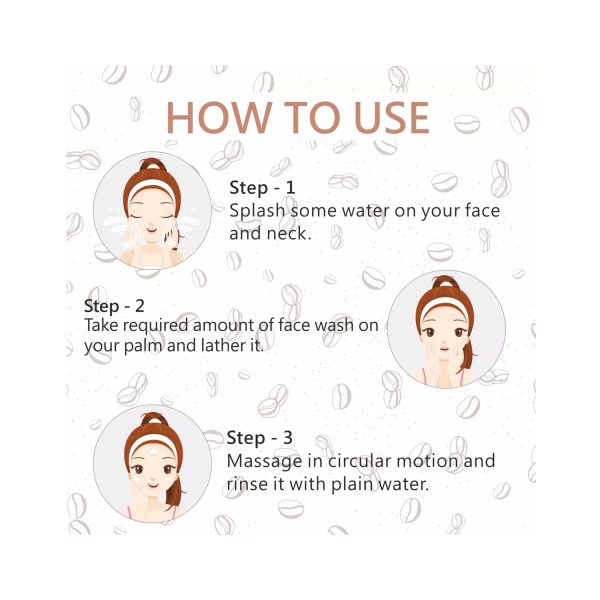 HOW TO USE

Step - 1
Splash some water on your face and neck.

Step - 2
Take required amount of face wash on your palm and lather it.

Step - 3
Massage in circular motion and rinse it with plain water.