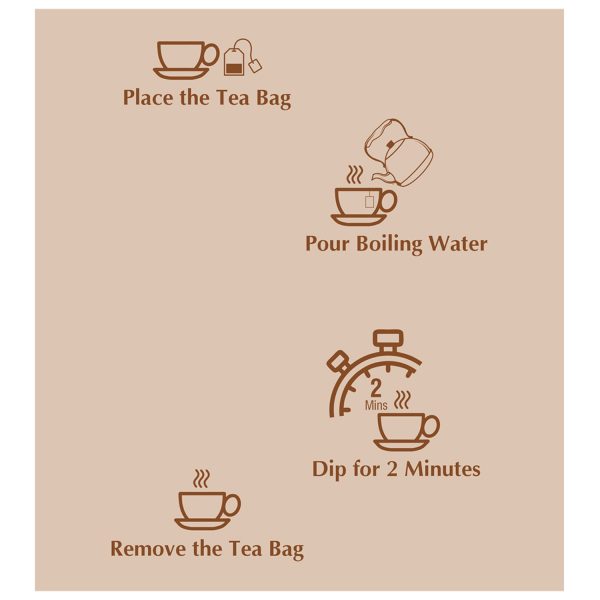 Place the Tea Bag

Pour Boiling Water

2
Mins

Dip for 2 Minutes

Remove the Tea Bag