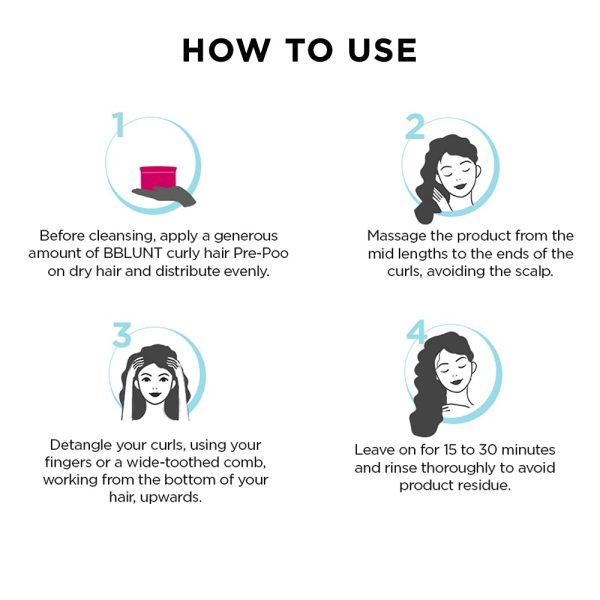 HOW TO USE

1

Before cleansing, apply a generous amount of BBLUNT curly hair Pre-Poo on dry hair and distribute evenly.

2

Massage the product from the mid lengths to the ends of the curls, avoiding the scalp.

3

Detangle your curls, using your fingers or a wide-toothed comb, working from the bottom of your hair, upwards.

4

Leave on for 15 to 30 minutes and rinse thoroughly to avoid product residue.