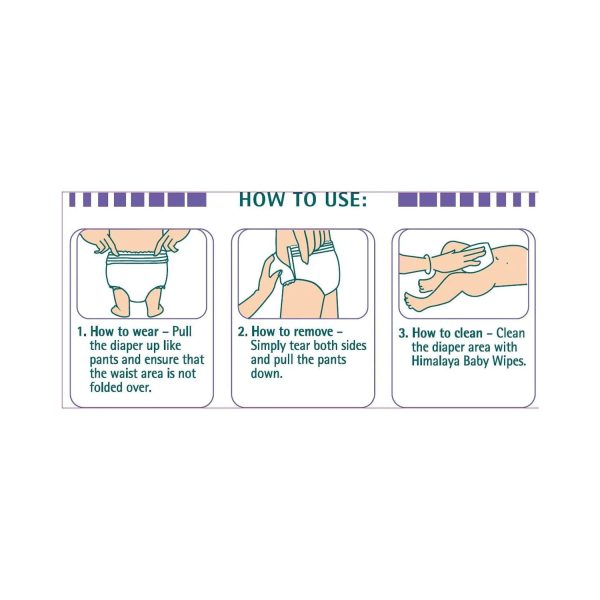 HOW TO USE:

1. How to wear – Pull the diaper up like pants and ensure that the waist area is not folded over.

2. How to remove – Simply tear both sides and pull the pants down.

3. How to clean – Clean the diaper area with Himalaya Baby Wipes.