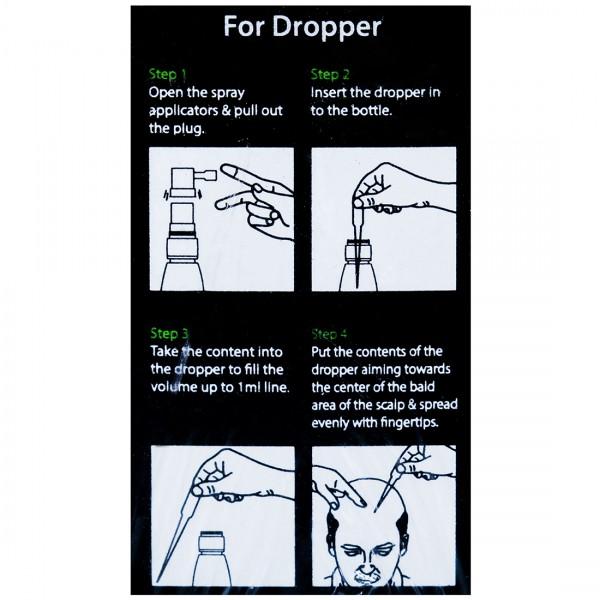 For Dropper

Step 1
Open the spray applicators & pull out the plug.

Step 2
Insert the dropper in to the bottle.

Step 3
Take the content into the dropper to fill the volume up to 1ml line.

Step 4
Put the contents of the dropper aiming towards the center of the bald area of the scalp & spread evenly with fingertips.