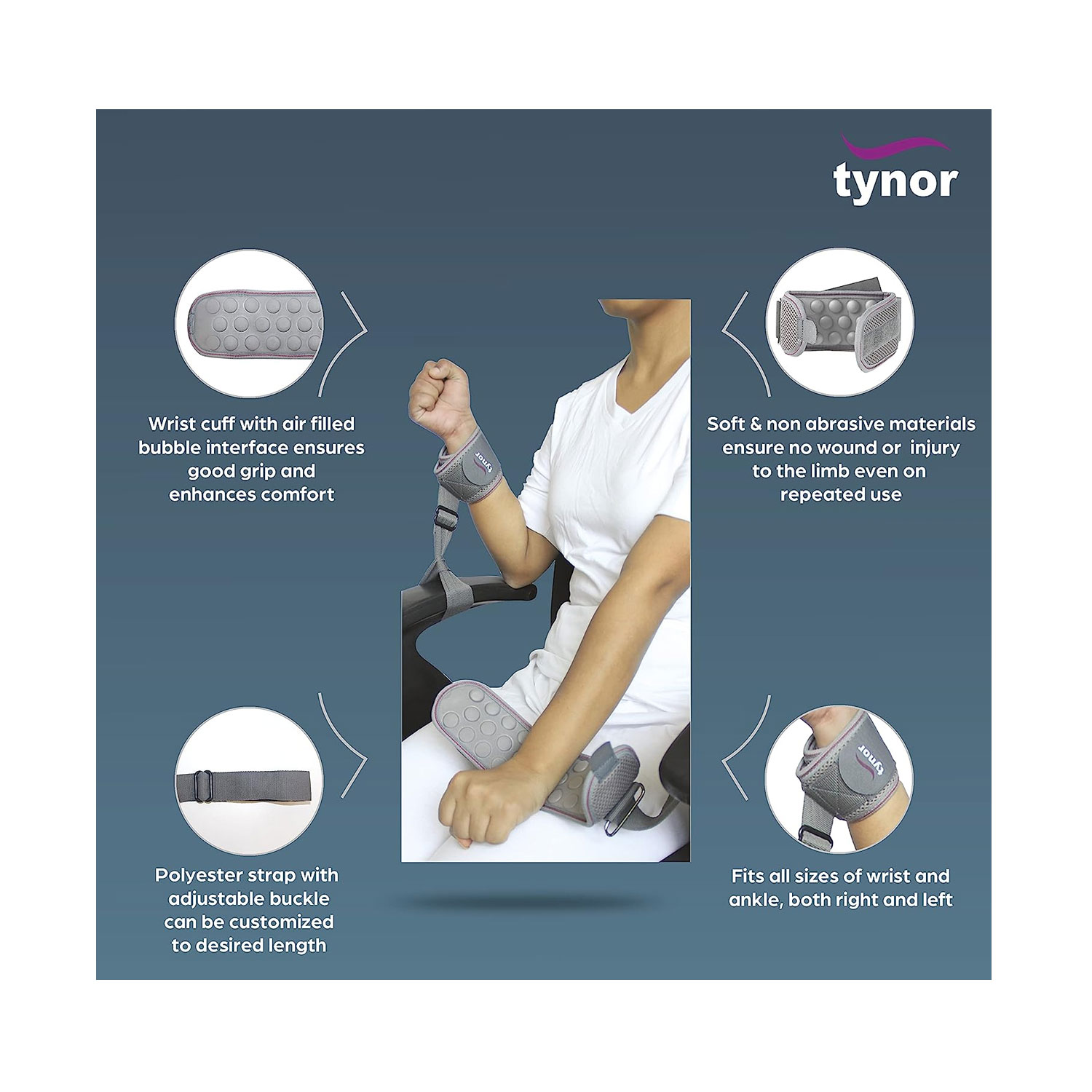 tynor

Wrist cuff with air filled bubble interface ensures good grip and enhances comfort

Soft & non abrasive materials ensure no wound or injury to the limb even on repeated use

tynor

Polyester strap with adjustable buckle can be customized to desired length

tynor

Fits all sizes of wrist and ankle, both right and left