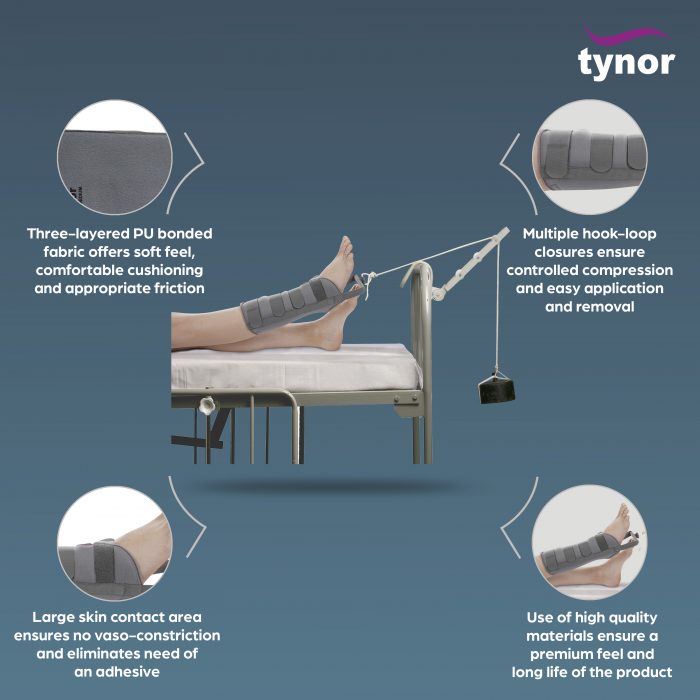 tynor

Three-layered PU bonded fabric offers soft feel, comfortable cushioning and appropriate friction

Multiple hook-loop closures ensure controlled compression and easy application and removal

Large skin contact area ensures no vaso-constriction and eliminates need of an adhesive

Use of high quality materials ensure a premium feel and long life of the product