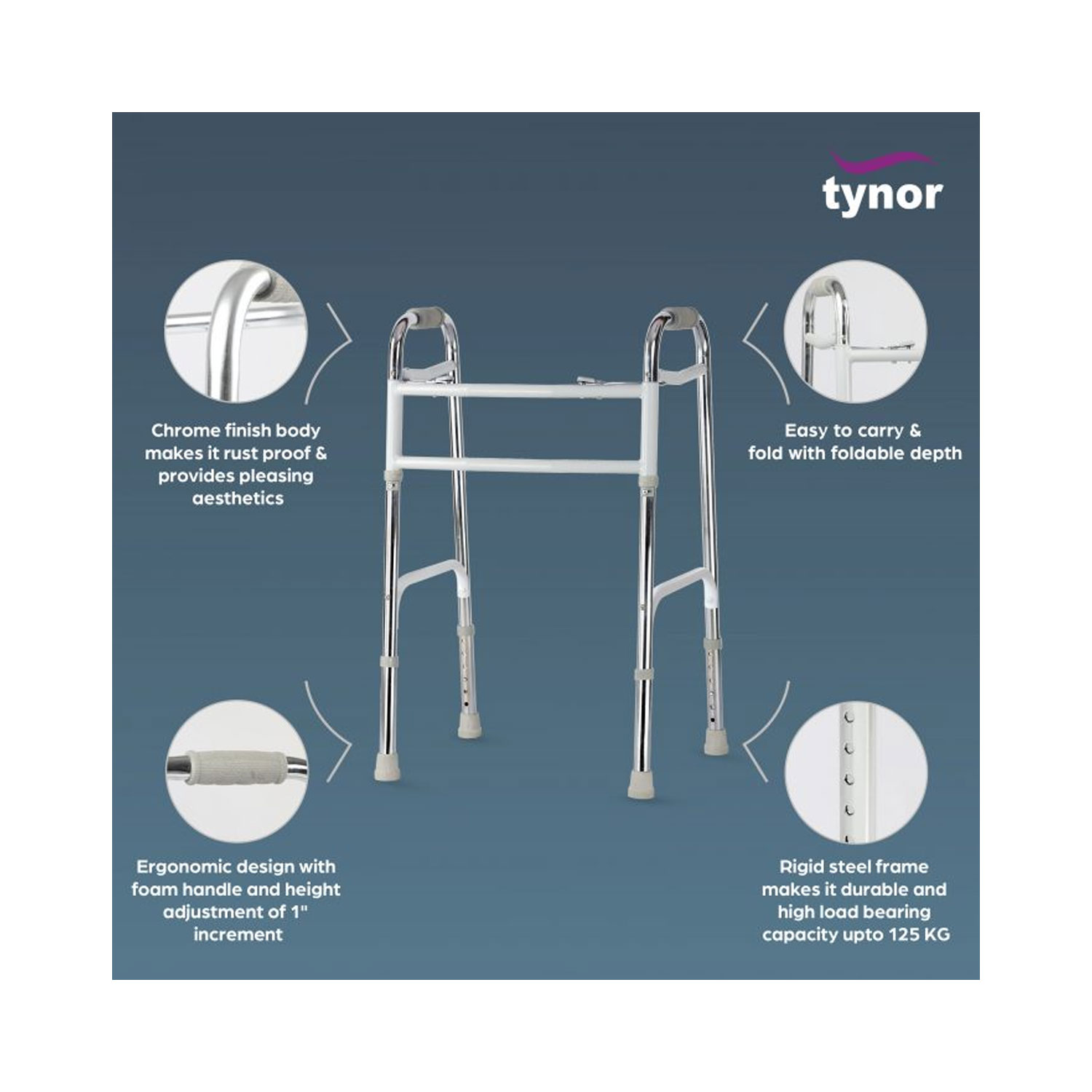 tynor

Chrome finish body makes it rust proof & provides pleasing aesthetics

Easy to carry & fold with foldable depth

Ergonomic design with foam handle and height adjustment of 1" increment

Rigid steel frame makes it durable and high load bearing capacity upto 125 KG