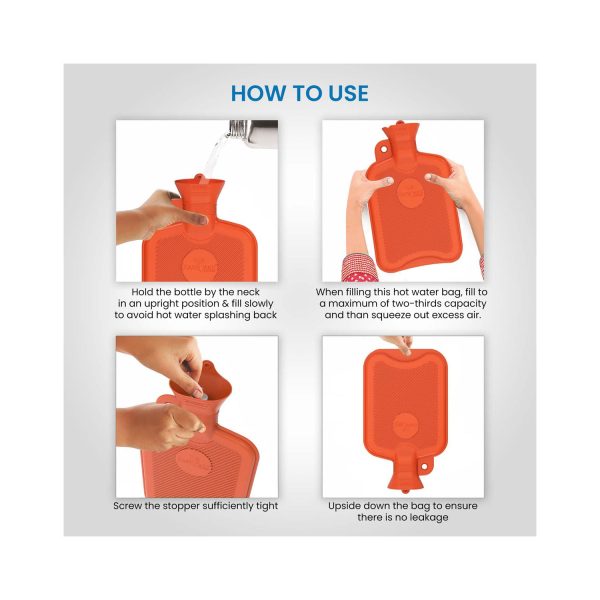 HOW TO USE

Hold the bottle by the neck in an upright position & fill slowly to avoid hot water splashing back

When filling this hot water bag, fill to a maximum of two-thirds capacity and than squeeze out excess air.

Screw the stopper sufficiently tight

Upside down the bag to ensure there is no leakage