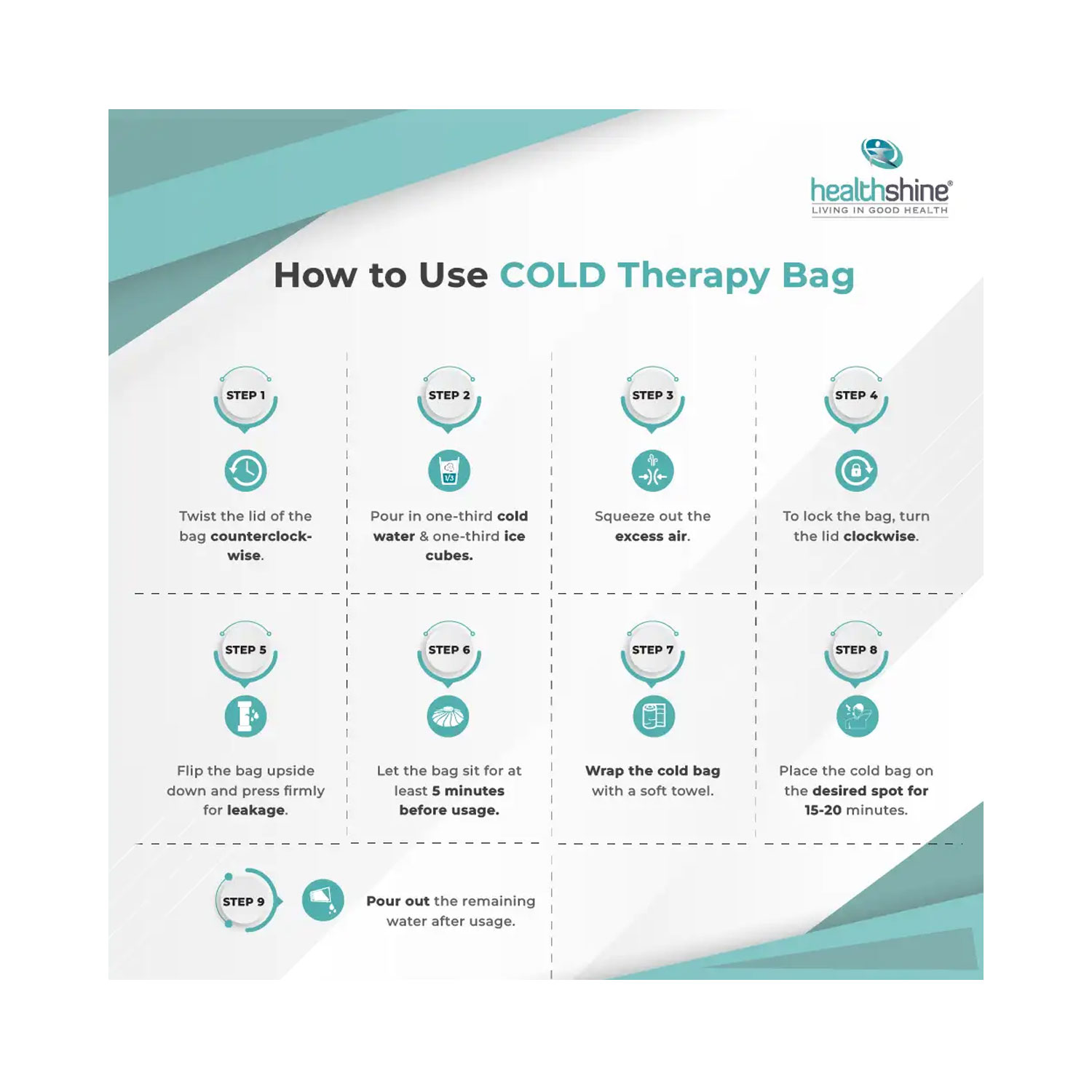 healthshine®
LIVING IN GOOD HEALTH

How to Use COLD Therapy Bag

STEP 1
Twist the lid of the bag counterclockwise.

STEP 2
1/3
Pour in one-third cold water & one-third ice cubes.

STEP 3
Squeeze out the excess air.

STEP 4
To lock the bag, turn the lid clockwise.

STEP 5
Flip the bag upside down and press firmly for leakage.

STEP 6
Let the bag sit for at least 5 minutes before usage.

STEP 7
Wrap the cold bag with a soft towel.

STEP 8
Place the cold bag on the desired spot for 15-20 minutes.

STEP 9
Pour out the remaining water after usage.