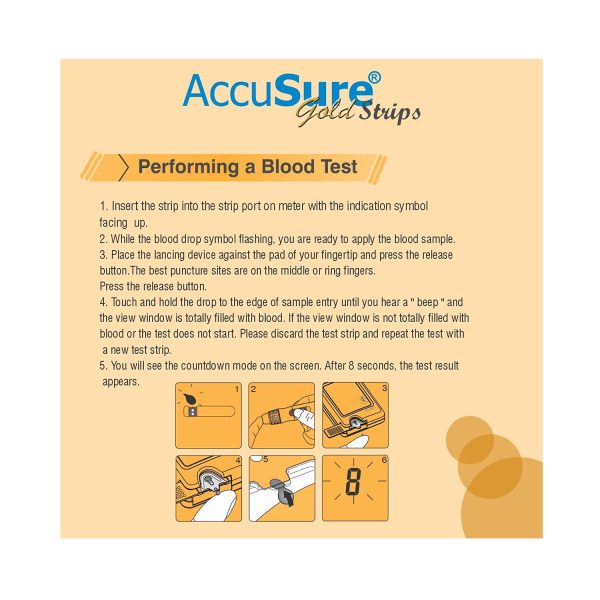 AccuSure®
Gold Strips

Performing a Blood Test

1. Insert the strip into the strip port on meter with the indication symbol facing up.
2. While the blood drop symbol flashing, you are ready to apply the blood sample.
3. Place the lancing device against the pad of your fingertip and press the release button.The best puncture sites are on the middle or ring fingers.
Press the release button.
4. Touch and hold the drop to the edge of sample entry until you hear a " beep " and the view window is totally filled with blood. If the view window is not totally filled with blood or the test does not start. Please discard the test strip and repeat the test with a new test strip.
5. You will see the countdown mode on the screen. After 8 seconds, the test result appears.

1 2 3
4 5 6
8