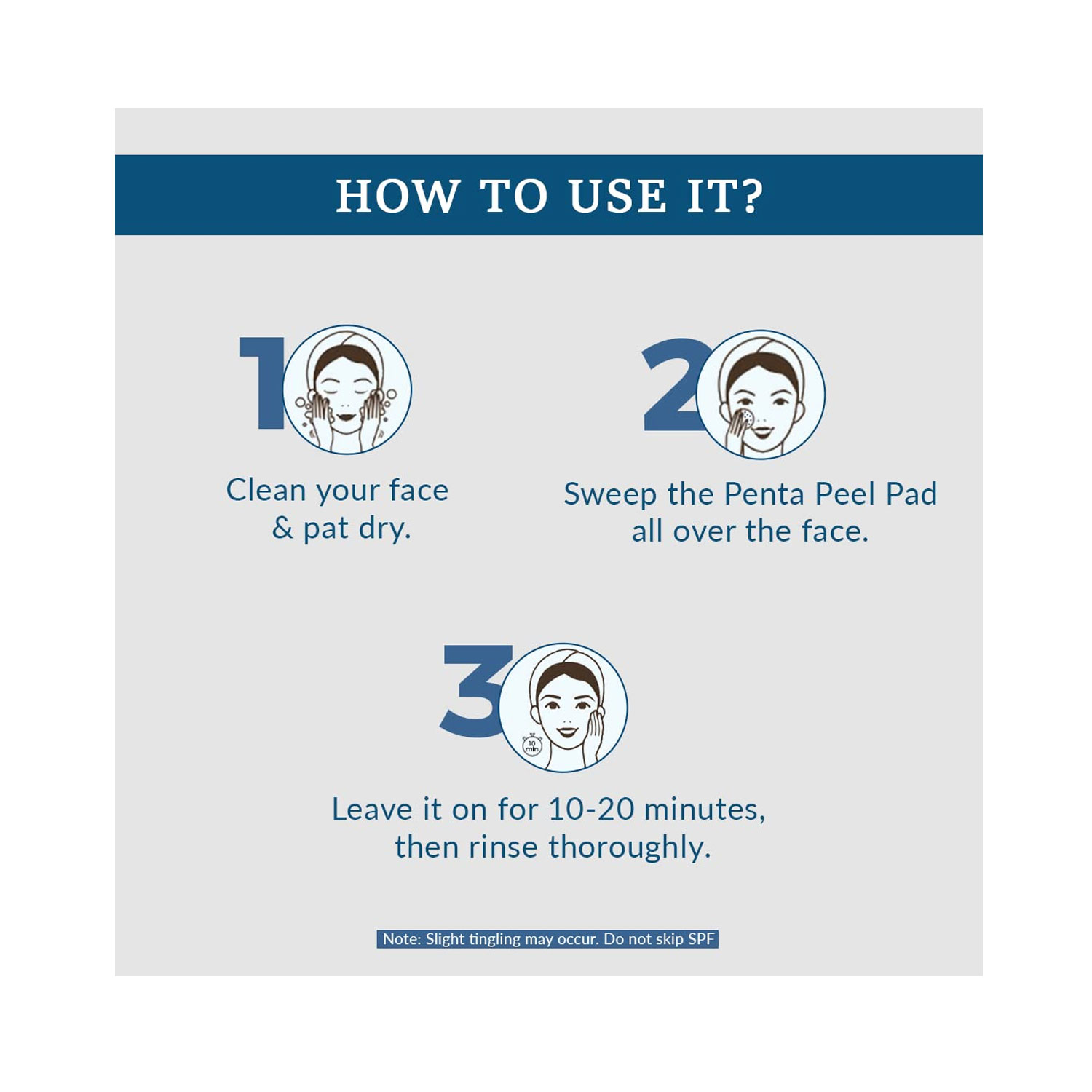 HOW TO USE IT?

1

Clean your face & pat dry.

2

Sweep the Penta Peel Pad all over the face.

3

10 min

Leave it on for 10-20 minutes, then rinse thoroughly.

Note: Slight tingling may occur. Do not skip SPF