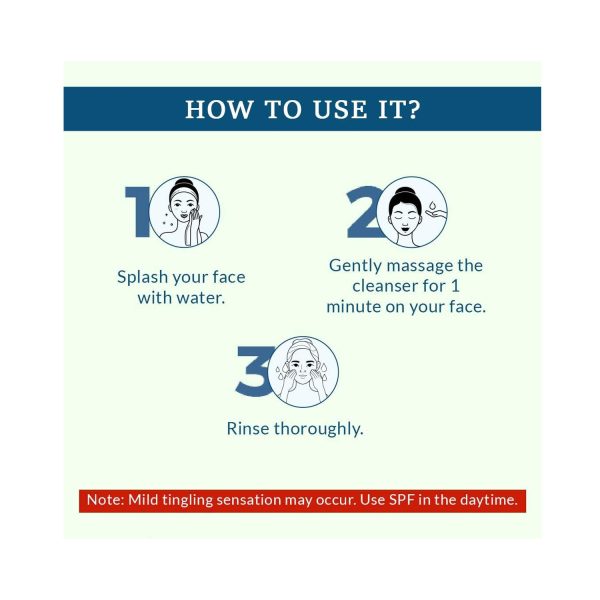 HOW TO USE IT?

1

Splash your face with water.

2

Gently massage the cleanser for 1 minute on your face.

3

Rinse thoroughly.

Note: Mild tingling sensation may occur. Use SPF in the daytime.