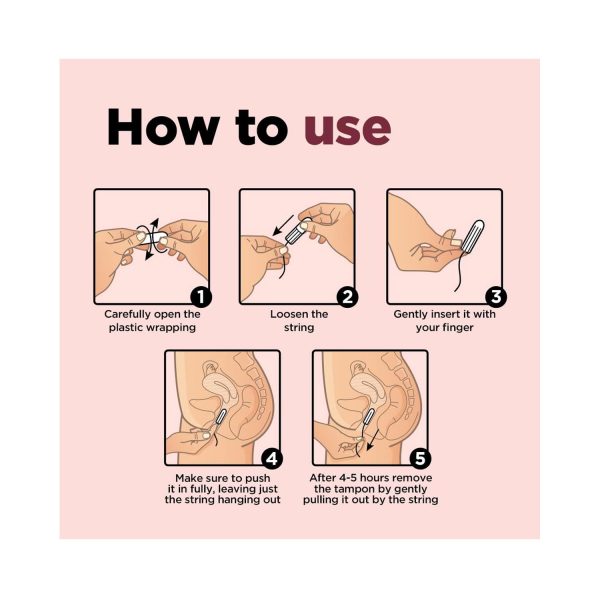 How to use

1
Carefully open the plastic wrapping

2
Loosen the string

3
Gently insert it with your finger

4
Make sure to push it in fully, leaving just the string hanging out

5
After 4-5 hours remove the tampon by gently pulling it out by the string