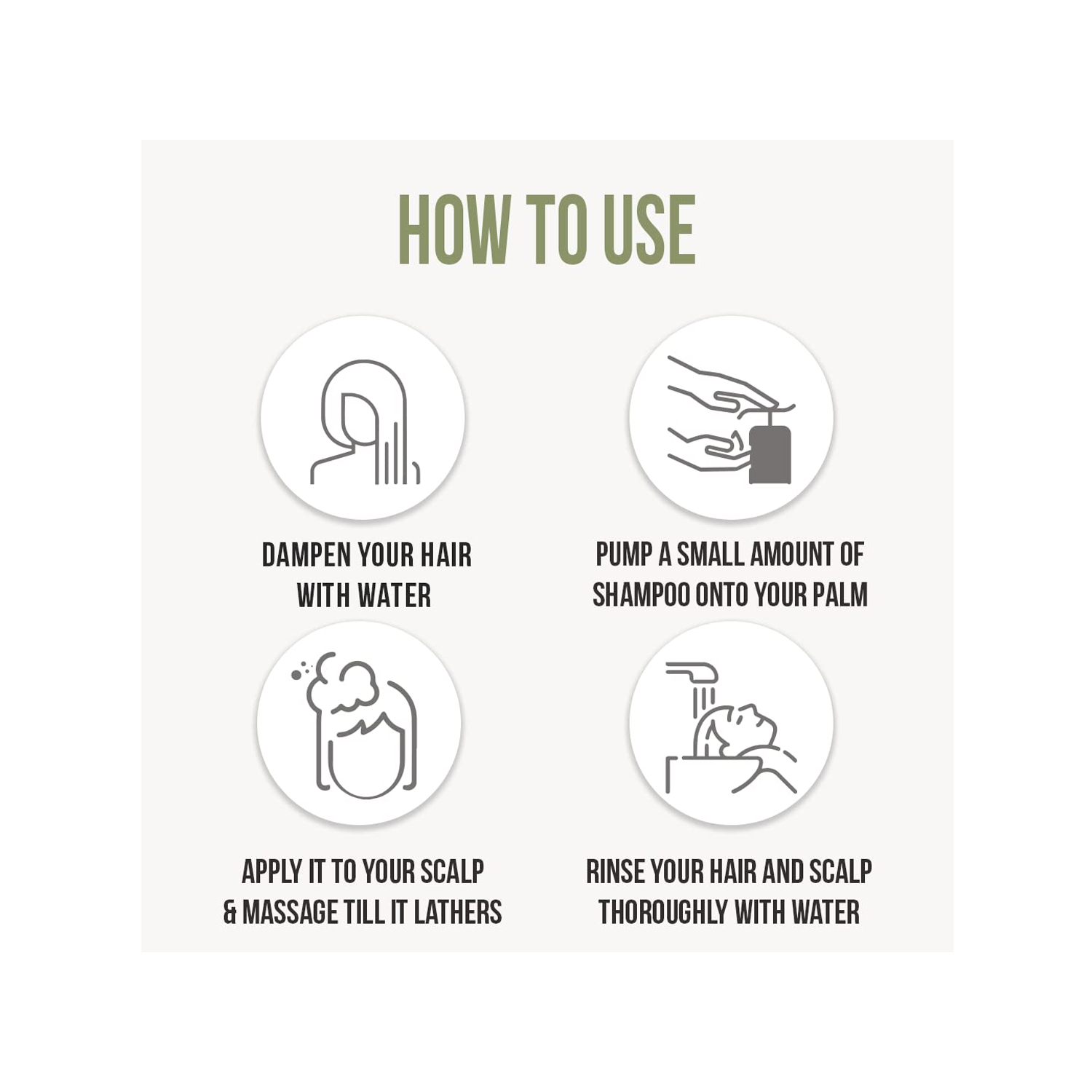 HOW TO USE

DAMPEN YOUR HAIR WITH WATER

PUMP A SMALL AMOUNT OF SHAMPOO ONTO YOUR PALM

APPLY IT TO YOUR SCALP & MASSAGE TILL IT LATHERS

RINSE YOUR HAIR AND SCALP THOROUGHLY WITH WATER