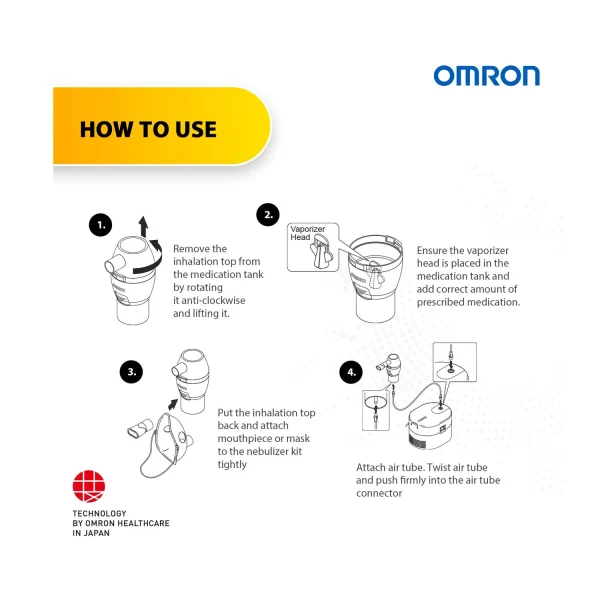 OMRON

HOW TO USE

1.

Remove the inhalation top from the medication tank by rotating it anti-clockwise and lifting it.

2.

Vaporizer Head

Ensure the vaporizer head is placed in the medication tank and add correct amount of prescribed medication.

3.

Put the inhalation top back and attach mouthpiece or mask to the nebulizer kit tightly

4.

Attach air tube. Twist air tube and push firmly into the air tube connector

TECHNOLOGY BY OMRON HEALTHCARE IN JAPAN