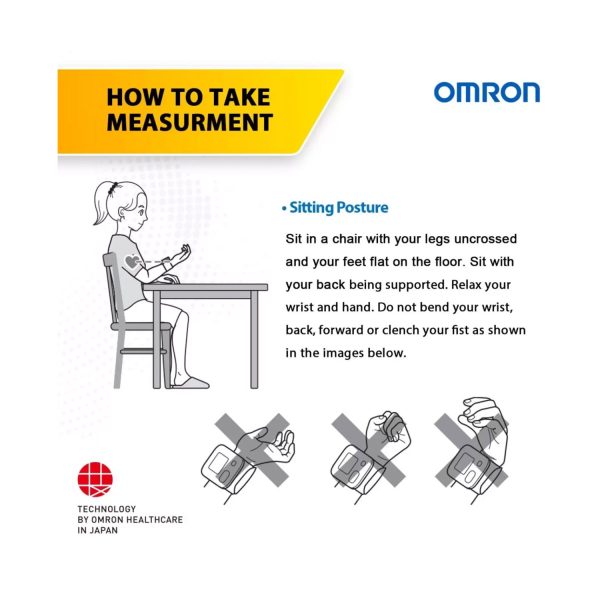 HOW TO TAKE MEASURMENT

OMRON

• Sitting Posture

Sit in a chair with your legs uncrossed and your feet flat on the floor. Sit with your back being supported. Relax your wrist and hand. Do not bend your wrist, back, forward or clench your fist as shown in the images below.

TECHNOLOGY BY OMRON HEALTHCARE IN JAPAN