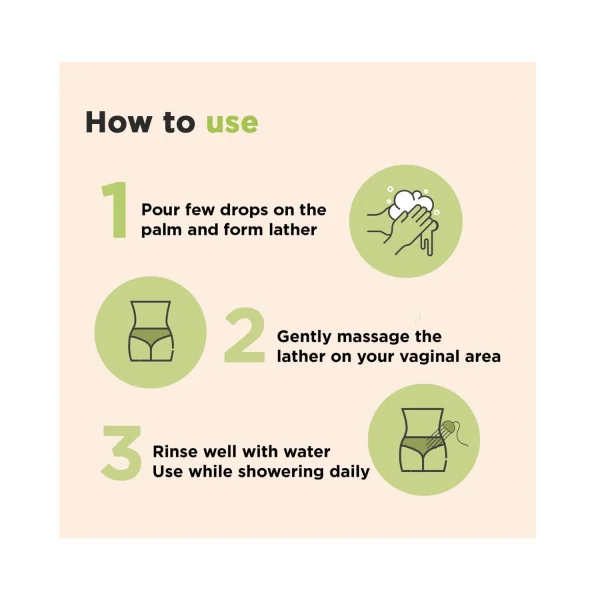 How to use

1 Pour few drops on the palm and form lather

2 Gently massage the lather on your vaginal area

3 Rinse well with water
Use while showering daily