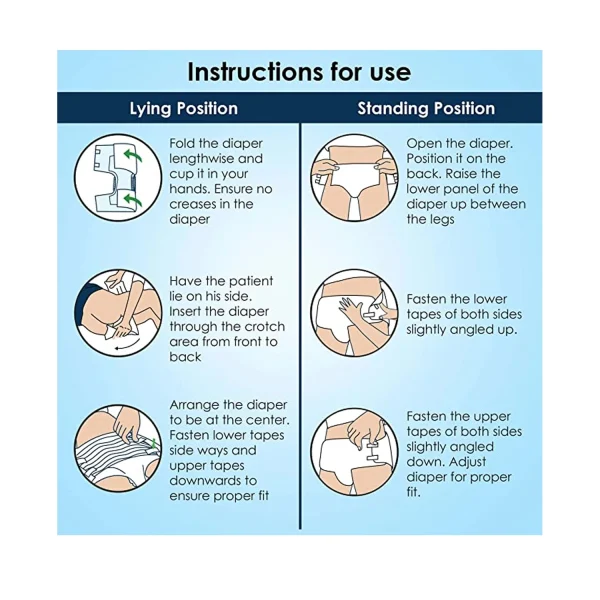 Instructions for use

Lying Position

Fold the diaper lengthwise and cup it in your hands. Ensure no creases in the diaper

Have the patient lie on his side. Insert the diaper through the crotch area from front to back

Arrange the diaper to be at the center. Fasten lower tapes side ways and upper tapes downwards to ensure proper fit

Standing Position

Open the diaper. Position it on the back. Raise the lower panel of the diaper up between the legs

Fasten the lower tapes of both sides slightly angled up.

Fasten the upper tapes of both sides slightly angled down. Adjust diaper for proper fit.