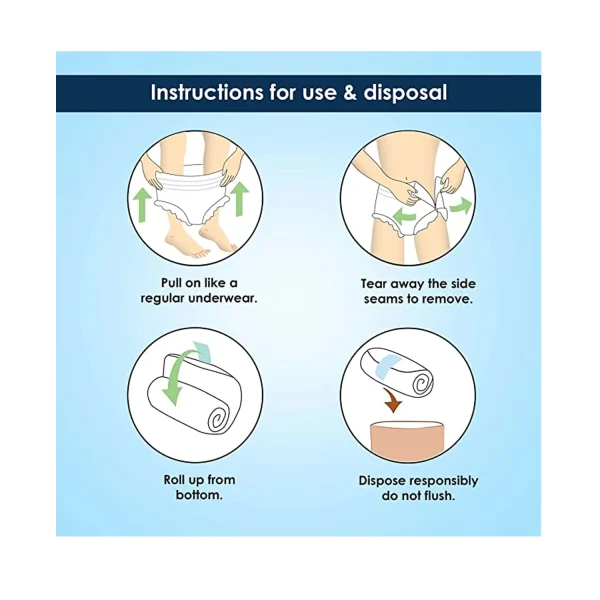 Instructions for use & disposal

Pull on like a regular underwear.

Tear away the side seams to remove.

Roll up from bottom.

Dispose responsibly do not flush.