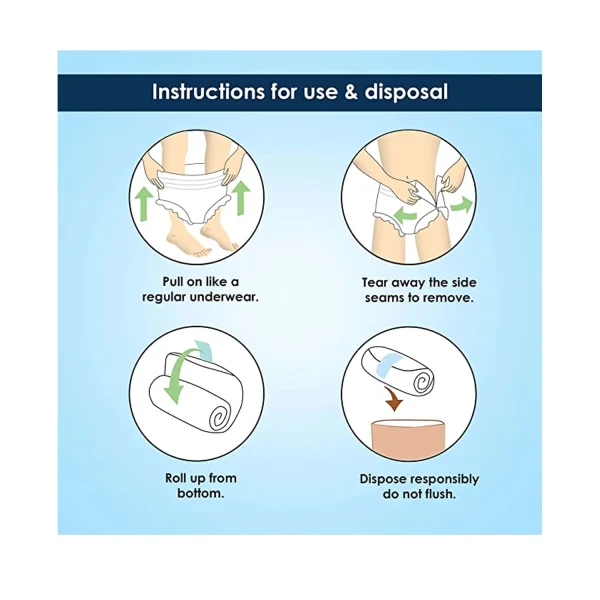 Instructions for use & disposal

Pull on like a regular underwear.

Tear away the side seams to remove.

Roll up from bottom.

Dispose responsibly do not flush.