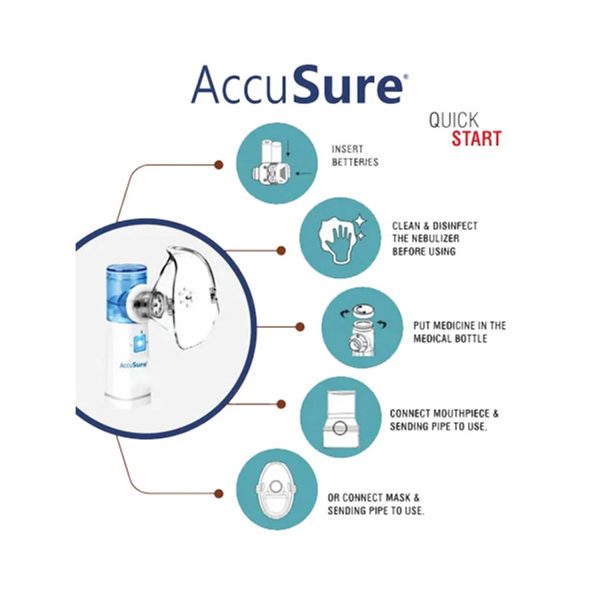 AccuSure®

QUICK START

INSERT BETTERIES

CLEAN & DISINFECT THE NEBULIZER BEFORE USING

PUT MEDICINE IN THE MEDICAL BOTTLE

CONNECT MOUTHPIECE & SENDING PIPE TO USE.

OR CONNECT MASK & SENDING PIPE TO USE.

AccuSure