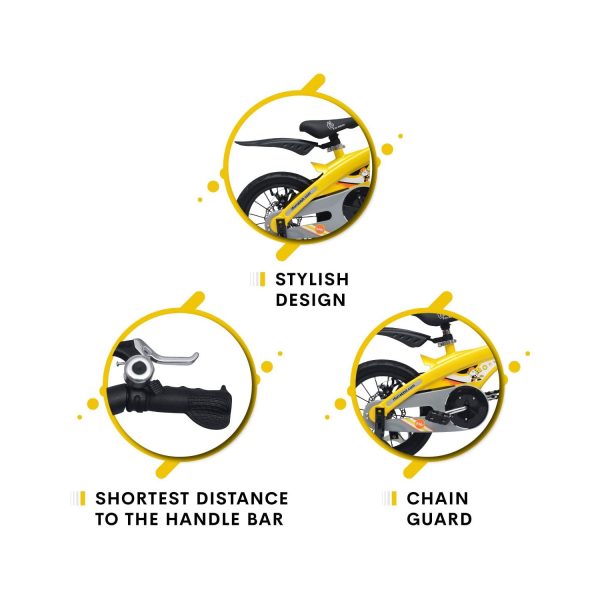 STYLISH DESIGN

SHORTEST DISTANCE TO THE HANDLE BAR

CHAIN GUARD