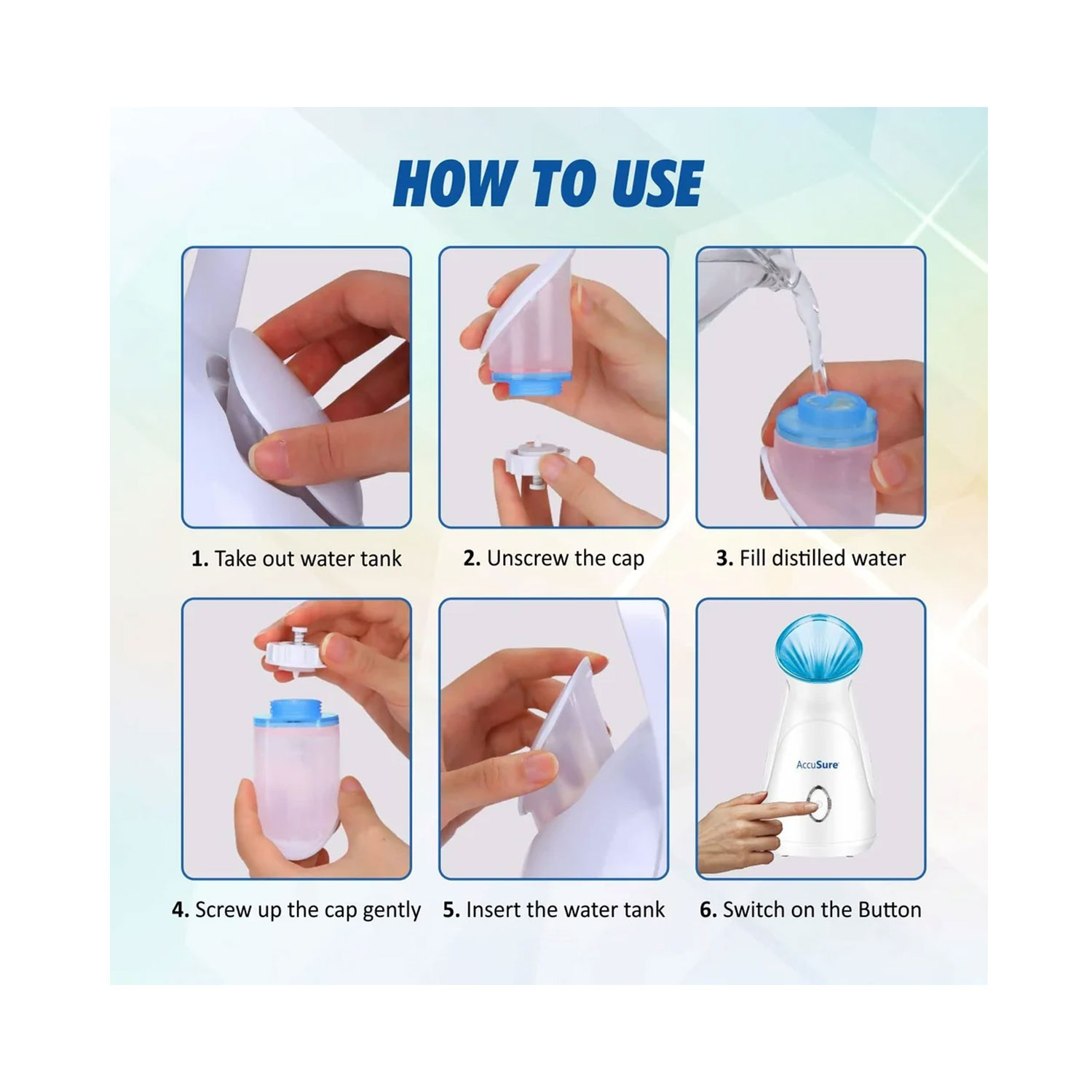 HOW TO USE

1. Take out water tank

2. Unscrew the cap

3. Fill distilled water

4. Screw up the cap gently

5. Insert the water tank

AccuSure

6. Switch on the Button