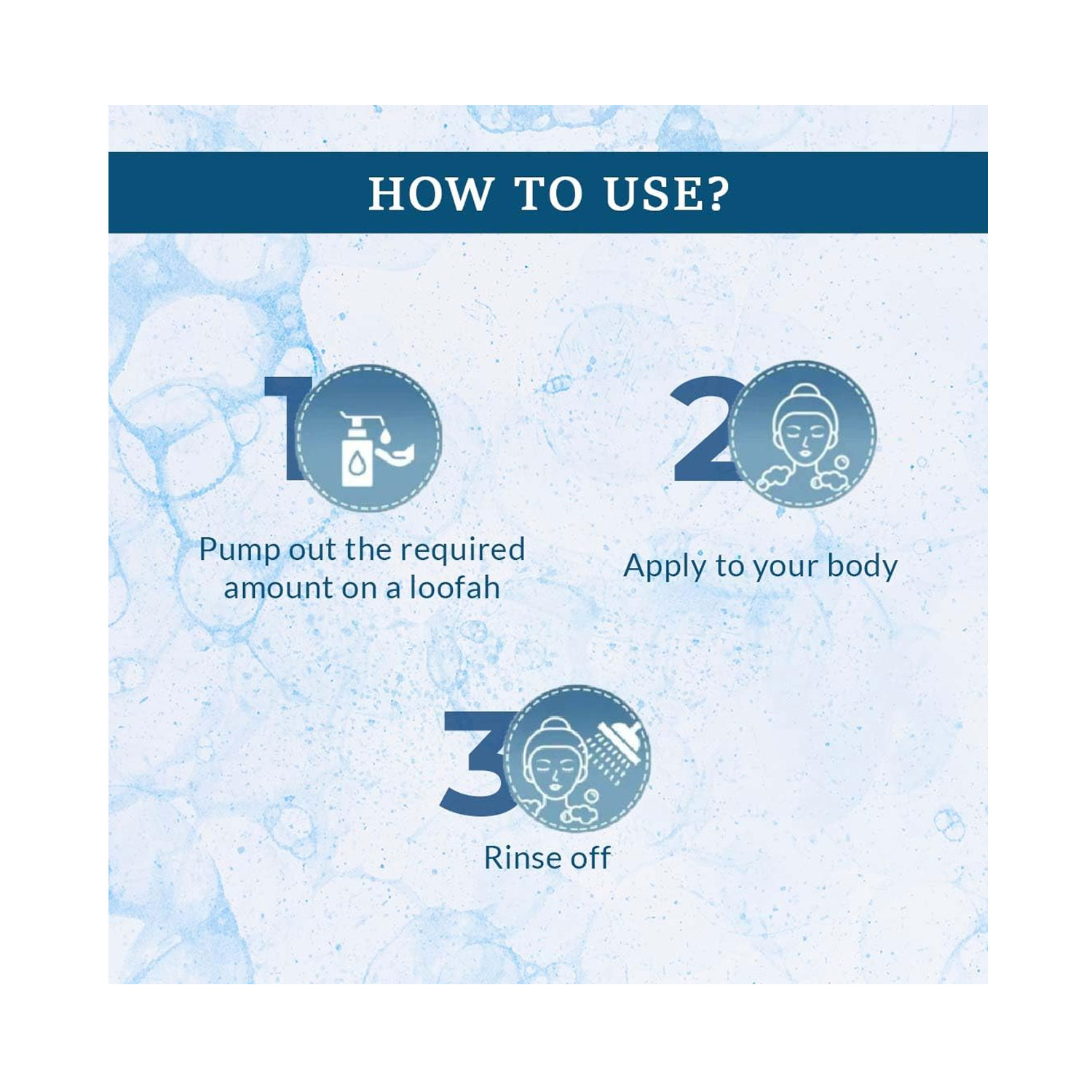 HOW TO USE?

1

Pump out the required amount on a loofah

2

Apply to your body

3

Rinse off