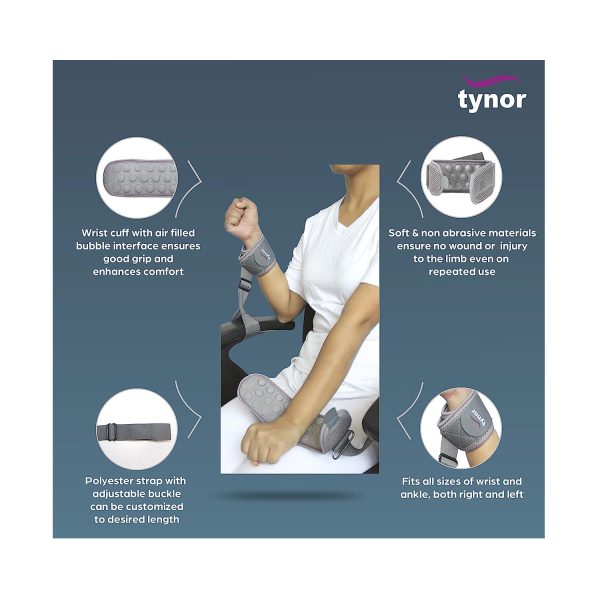 tynor

Wrist cuff with air filled bubble interface ensures good grip and enhances comfort

Soft & non abrasive materials ensure no wound or injury to the limb even on repeated use

Polyester strap with adjustable buckle can be customized to desired length

tynor

Fits all sizes of wrist and ankle, both right and left