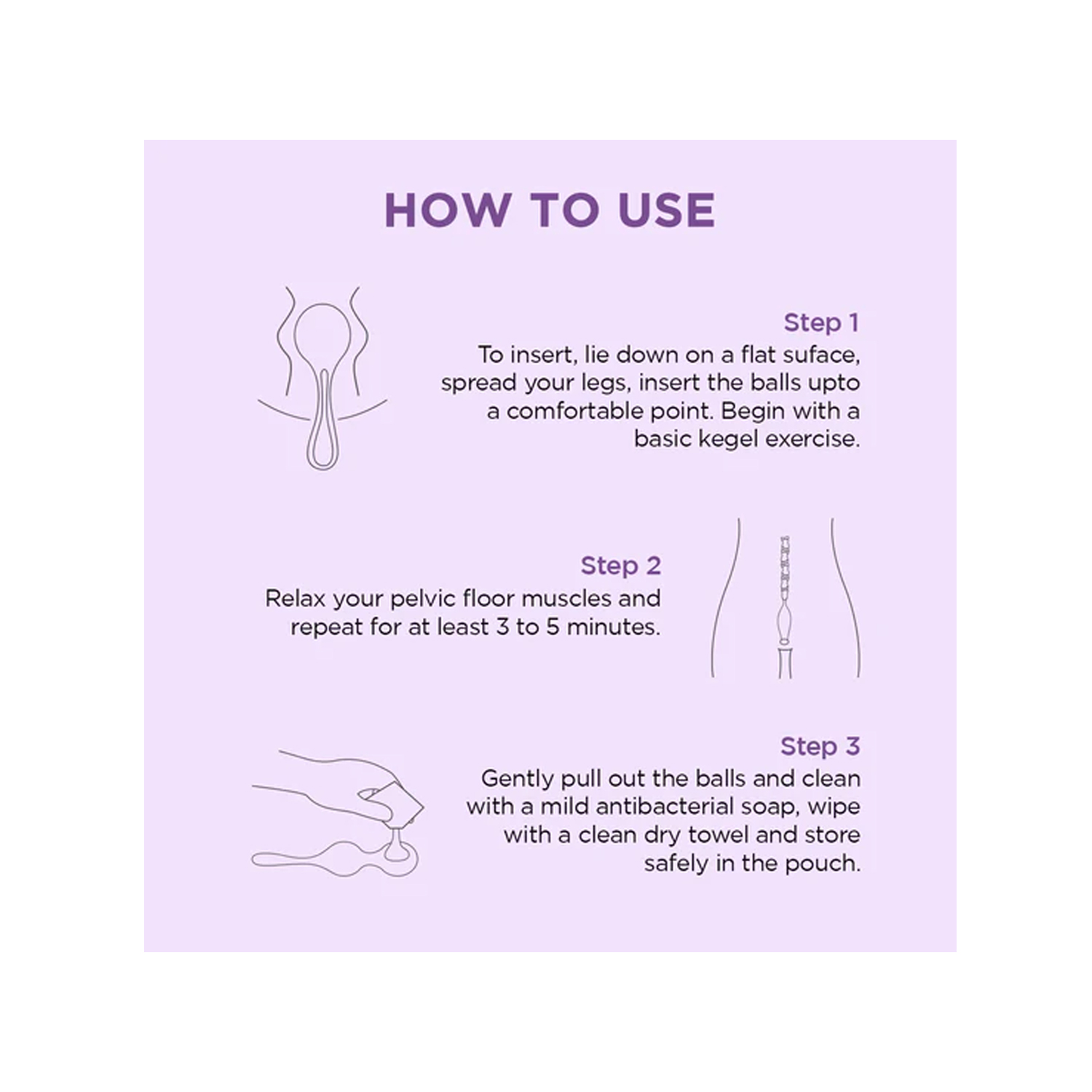 HOW TO USE

Step 1
To insert, lie down on a flat suface, spread your legs, insert the balls upto a comfortable point. Begin with a basic kegel exercise.

Step 2
Relax your pelvic floor muscles and repeat for at least 3 to 5 minutes.

Step 3
Gently pull out the balls and clean with a mild antibacterial soap, wipe with a clean dry towel and store safely in the pouch.