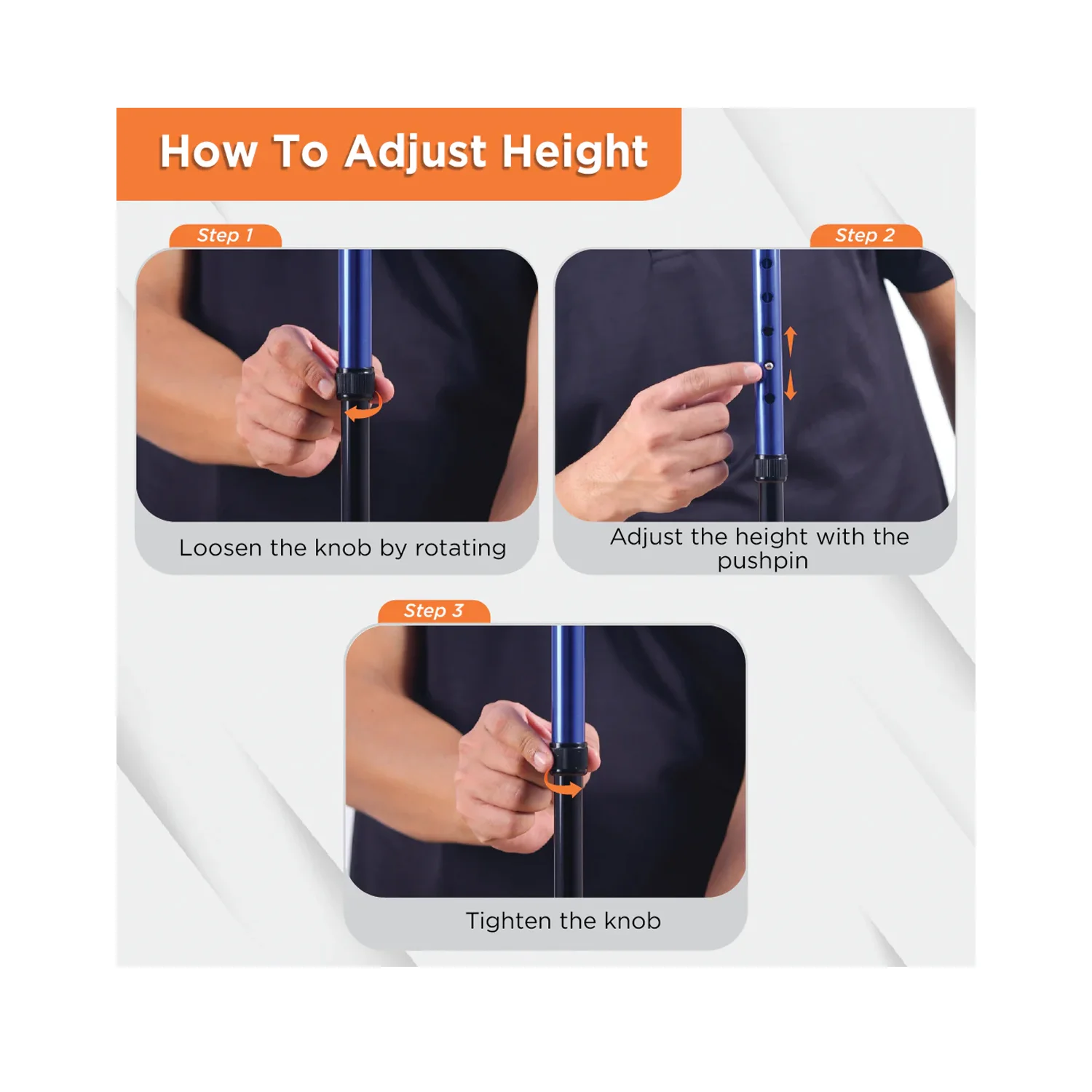 How To Adjust Height

Step 1

Loosen the knob by rotating

Step 2

Adjust the height with the pushpin

Step 3

Tighten the knob