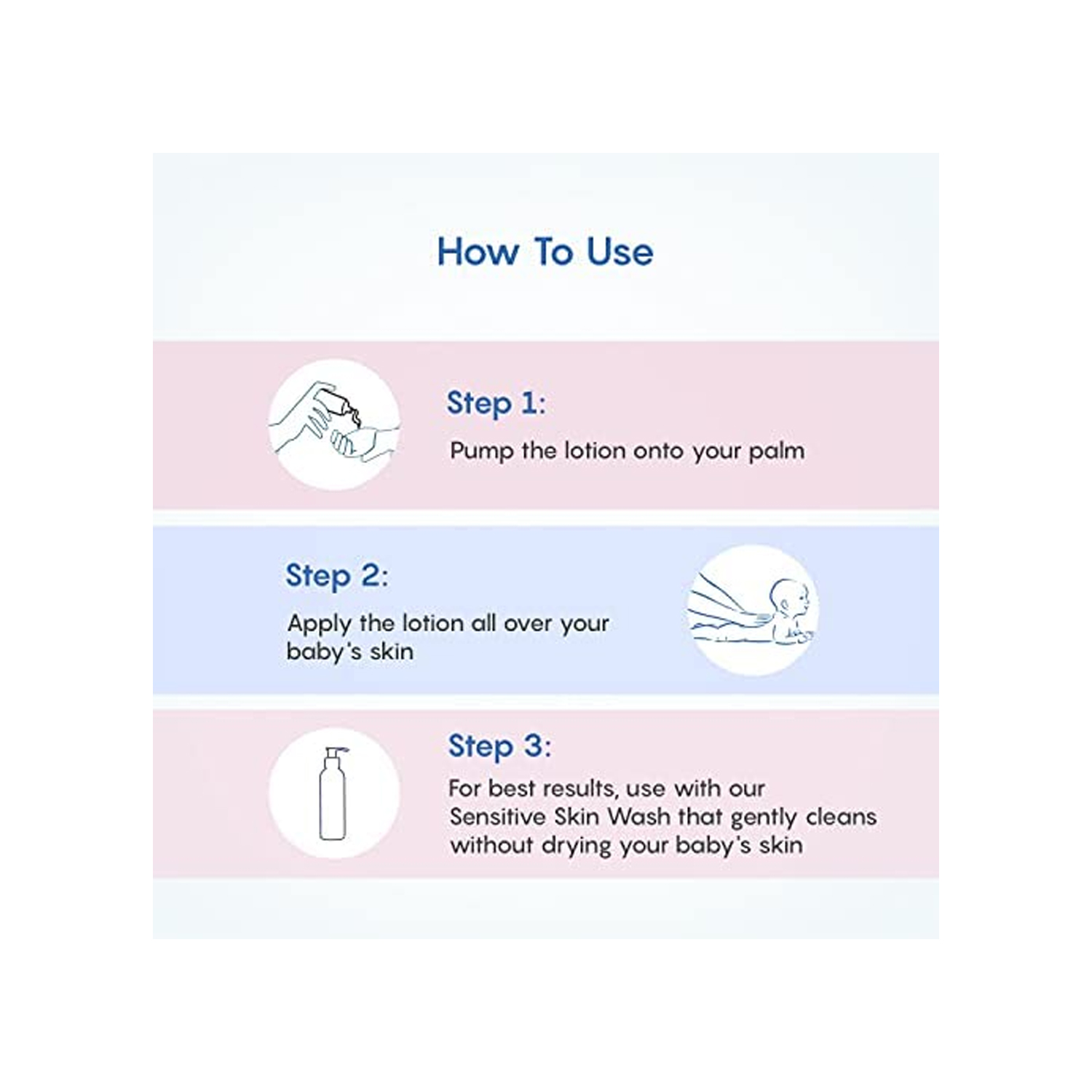 How To Use

Step 1:

Pump the lotion onto your palm

Step 2:

Apply the lotion all over your baby's skin

Step 3:

For best results, use with our Sensitive Skin Wash that gently cleans without drying your baby's skin