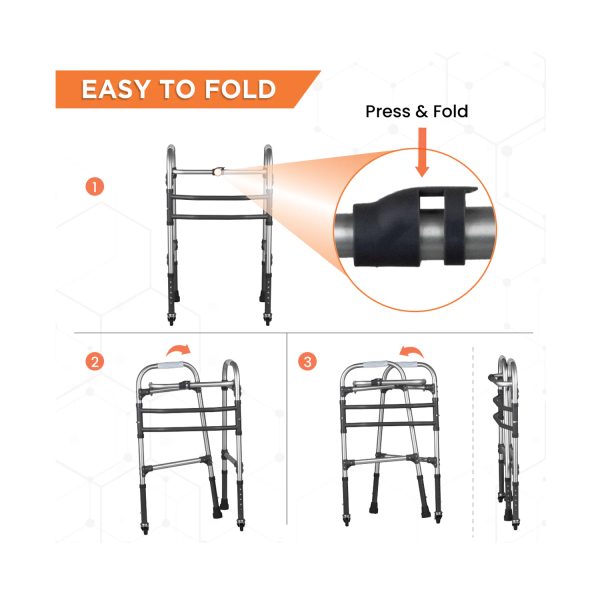 EASY TO FOLD

Press & Fold

1

2

3