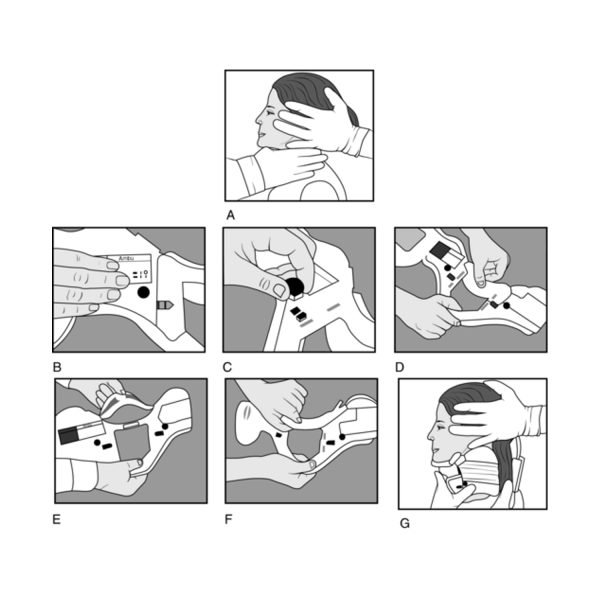 A

Ambu

B

C

D

E

F

G