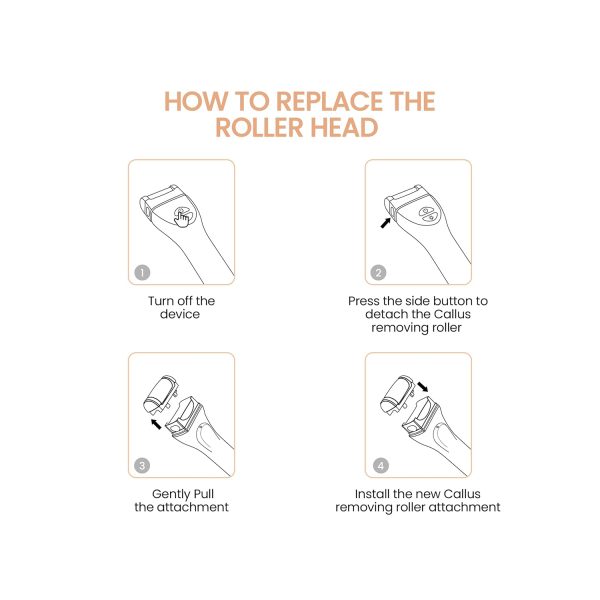 HOW TO REPLACE THE ROLLER HEAD

1

Turn off the device

2

Press the side button to detach the Callus removing roller

3

Gently Pull the attachment

4

Install the new Callus removing roller attachment